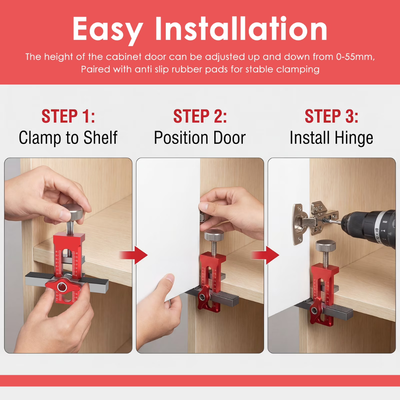 Easy Installation

The height of the cabinet door can be adjusted up and down from 0-55mm, Paired with anti slip rubber pads for stable clamping

STEP 1:
Clamp to Shelf

STEP 2:
Position Door

STEP 3:
Install Hinge